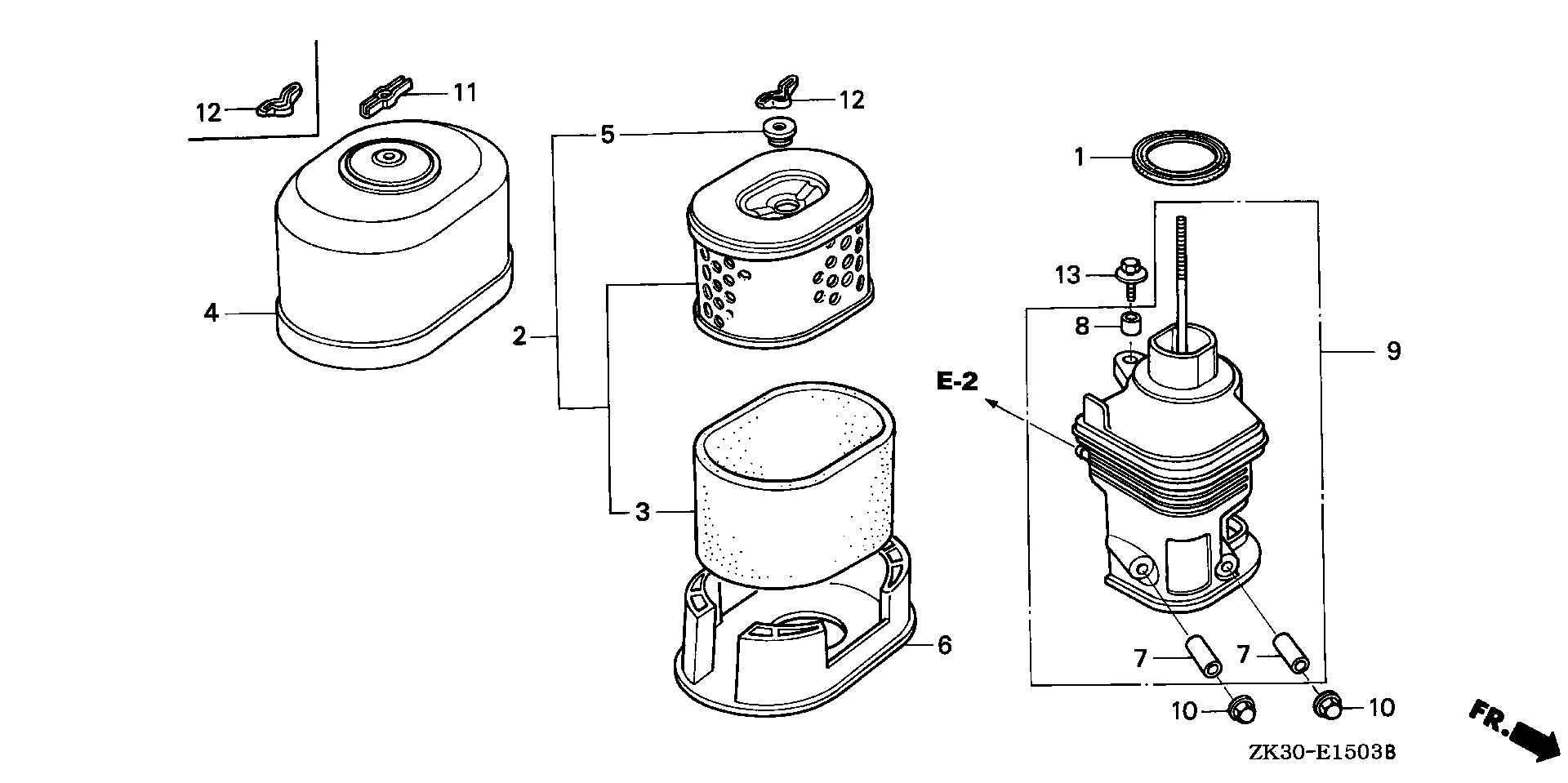 12
11
12
5
1
4
2
13
8
9
E-2
3
6
7
7
10
10
FR.
ZK30-E1503B